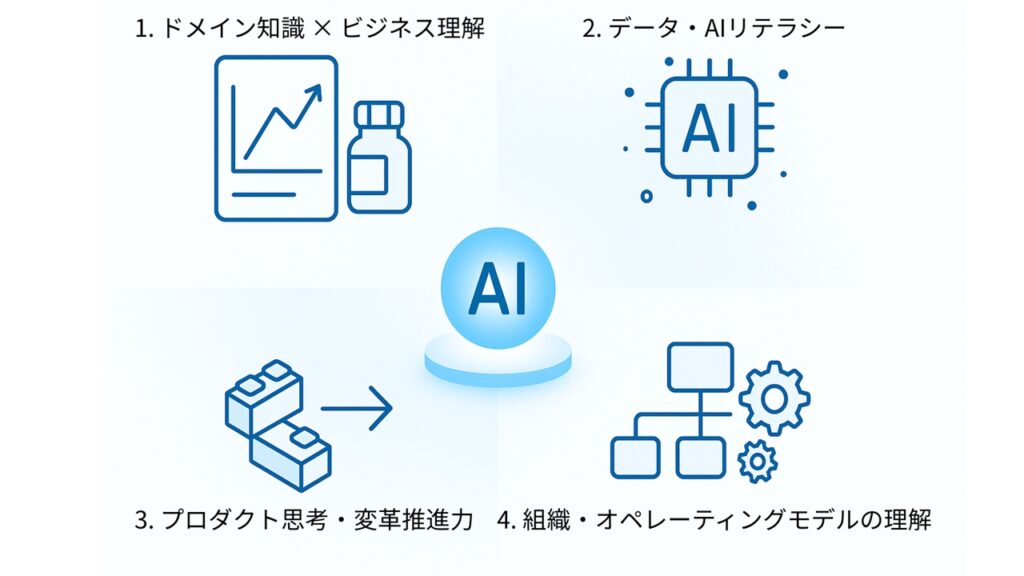 1. ドメイン知識 × ビジネス理解

2. データ・AIリテラシー

AI

AI

3. プロダクト思考・変革推進力

4. 組織・オペレーティングモデルの理解